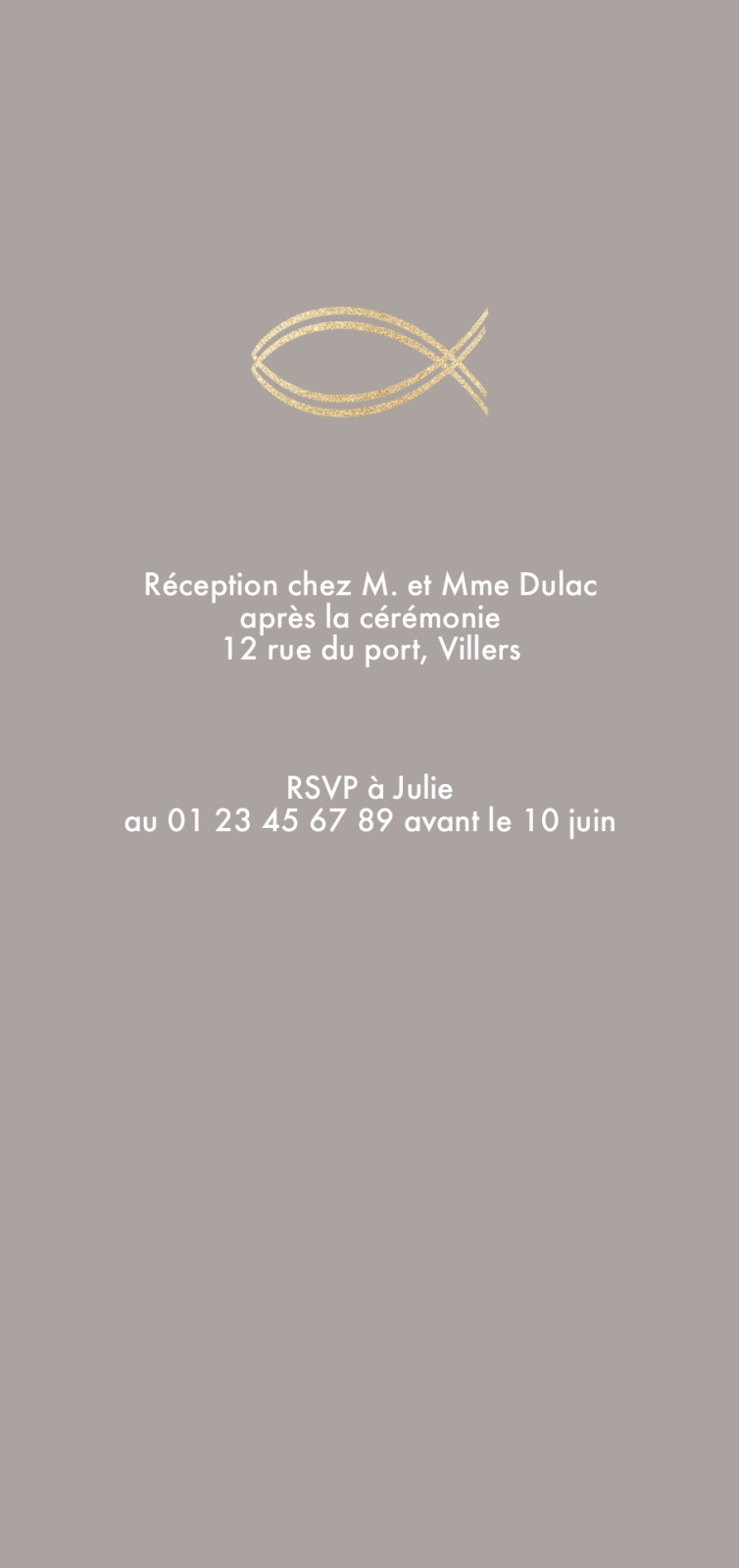 Réception chez M. et Mme Dulac
après la cérémonie
12 rue du port, Villers

RSVP à Julie
au 01 23 45 67 89 avant le 10 juin